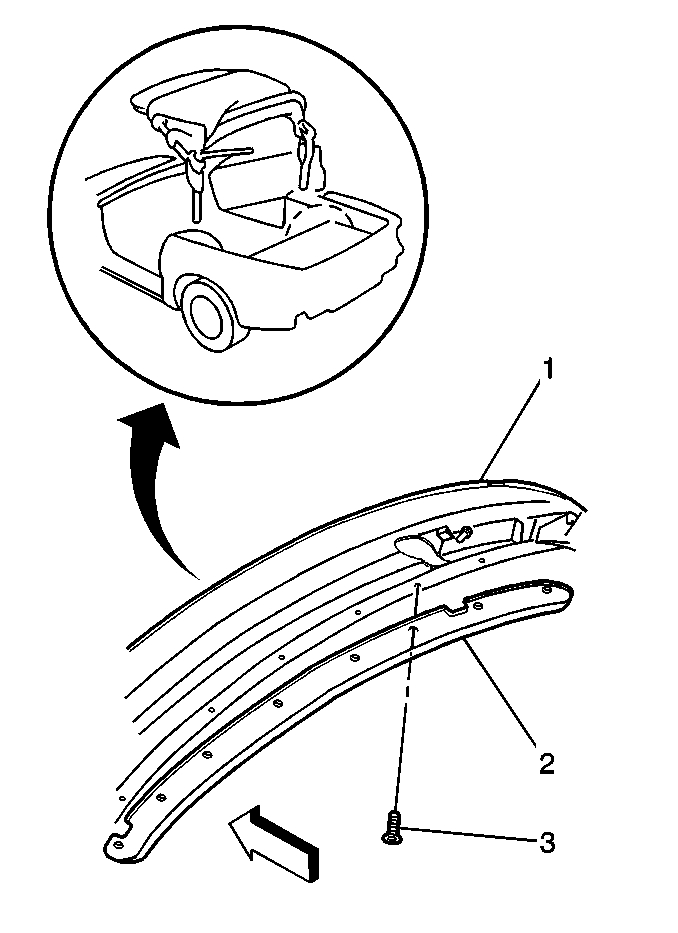 1
2
3