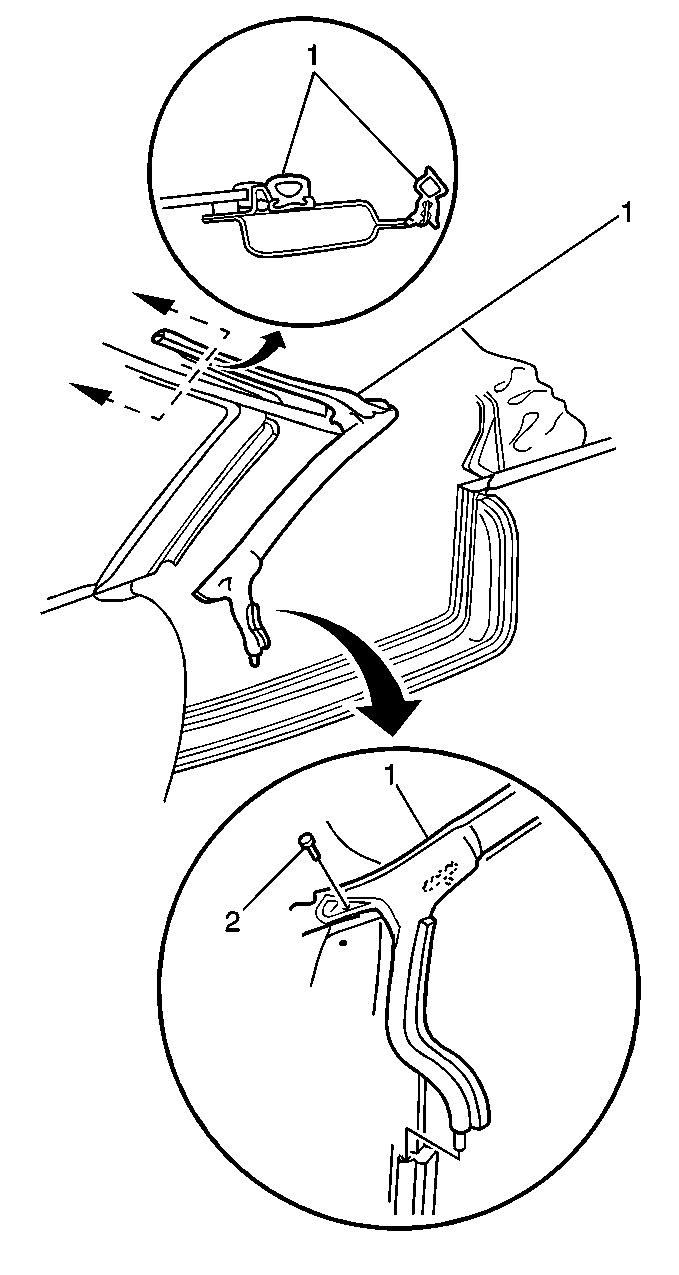 1

1

1

2