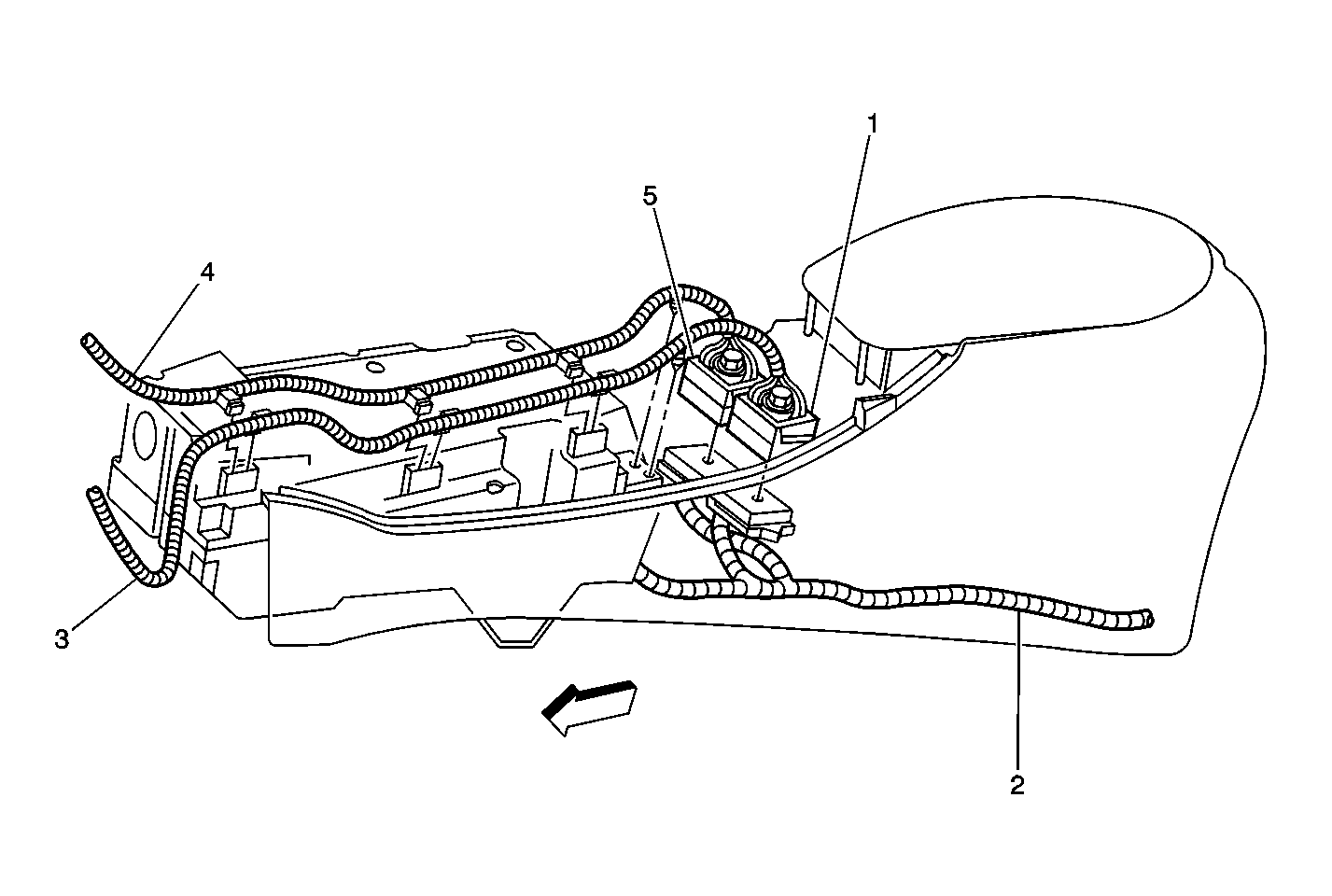 1
5
4
3
2