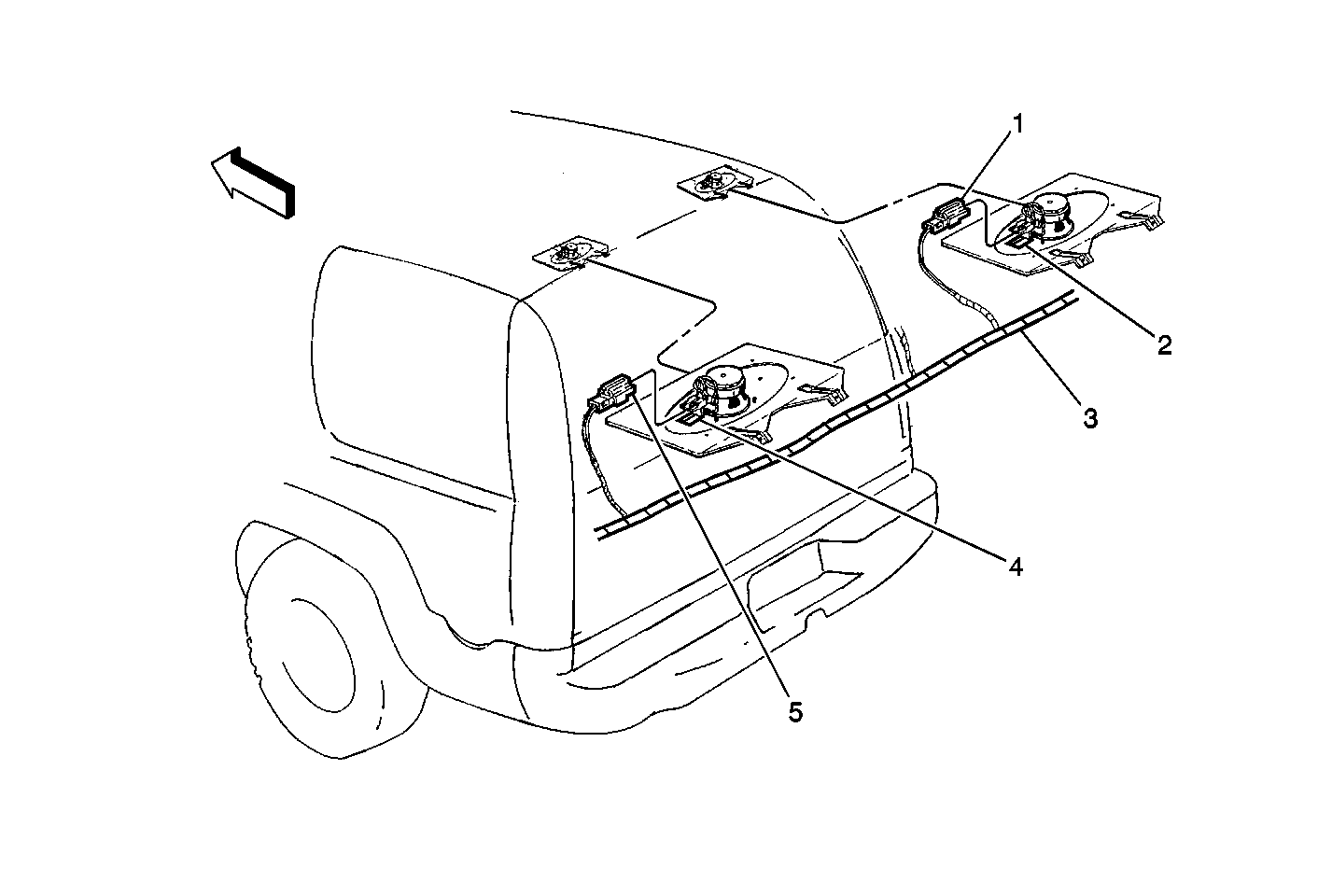 1
2
3
4
5