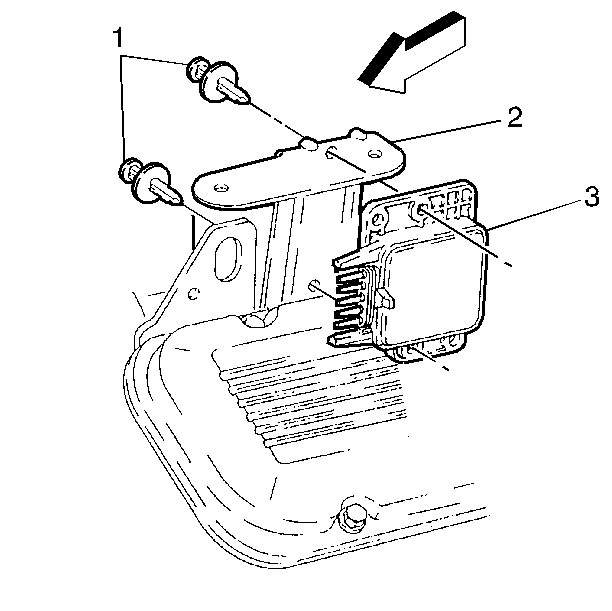 1
2
3