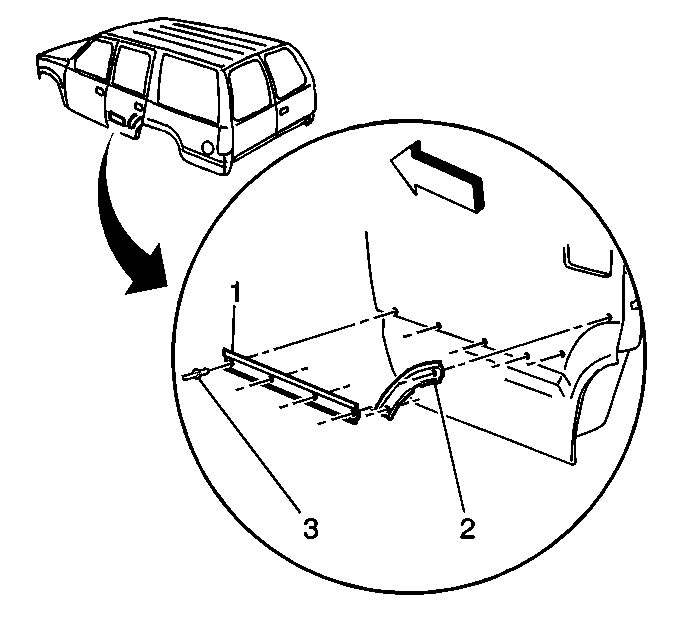 1
3
2