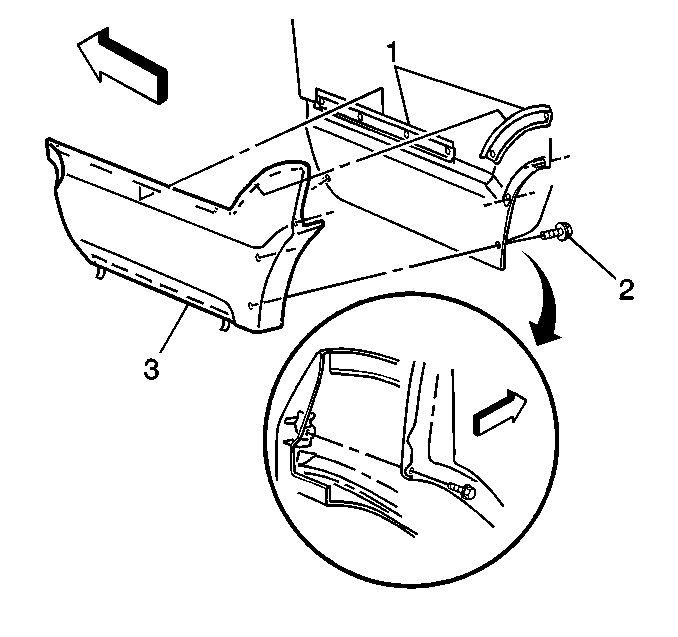 1

2

3