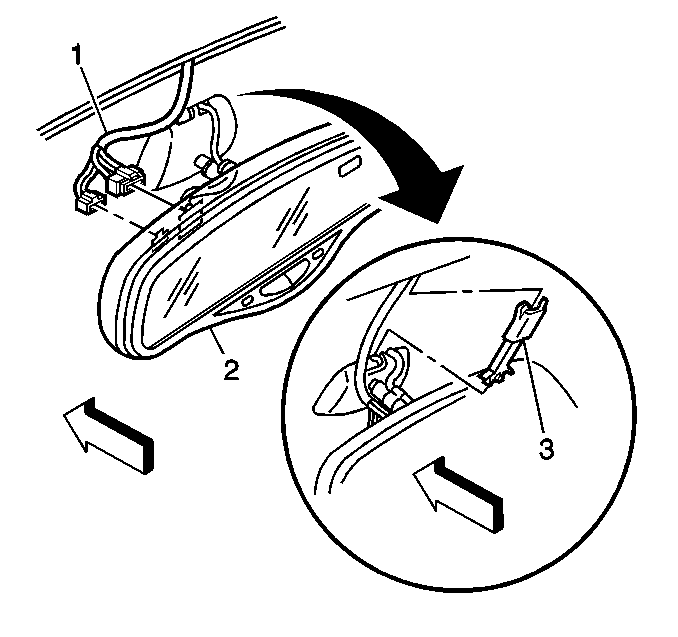 1
2
3