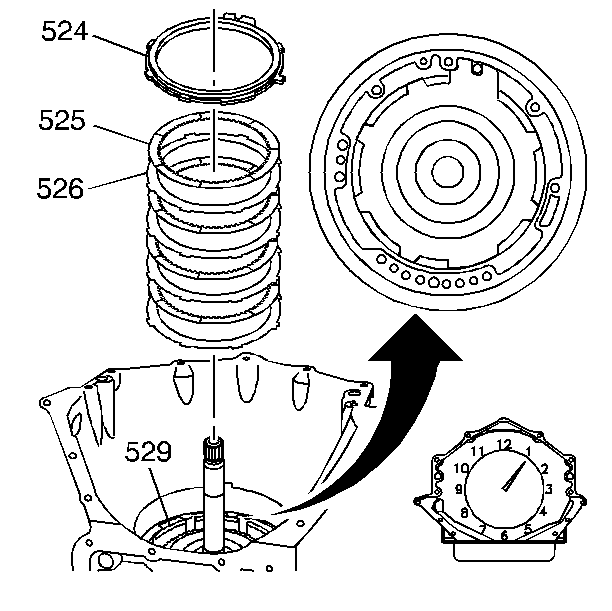 524
525
526
529
11
12
1
10
2
9
3
8
4
7
6
5