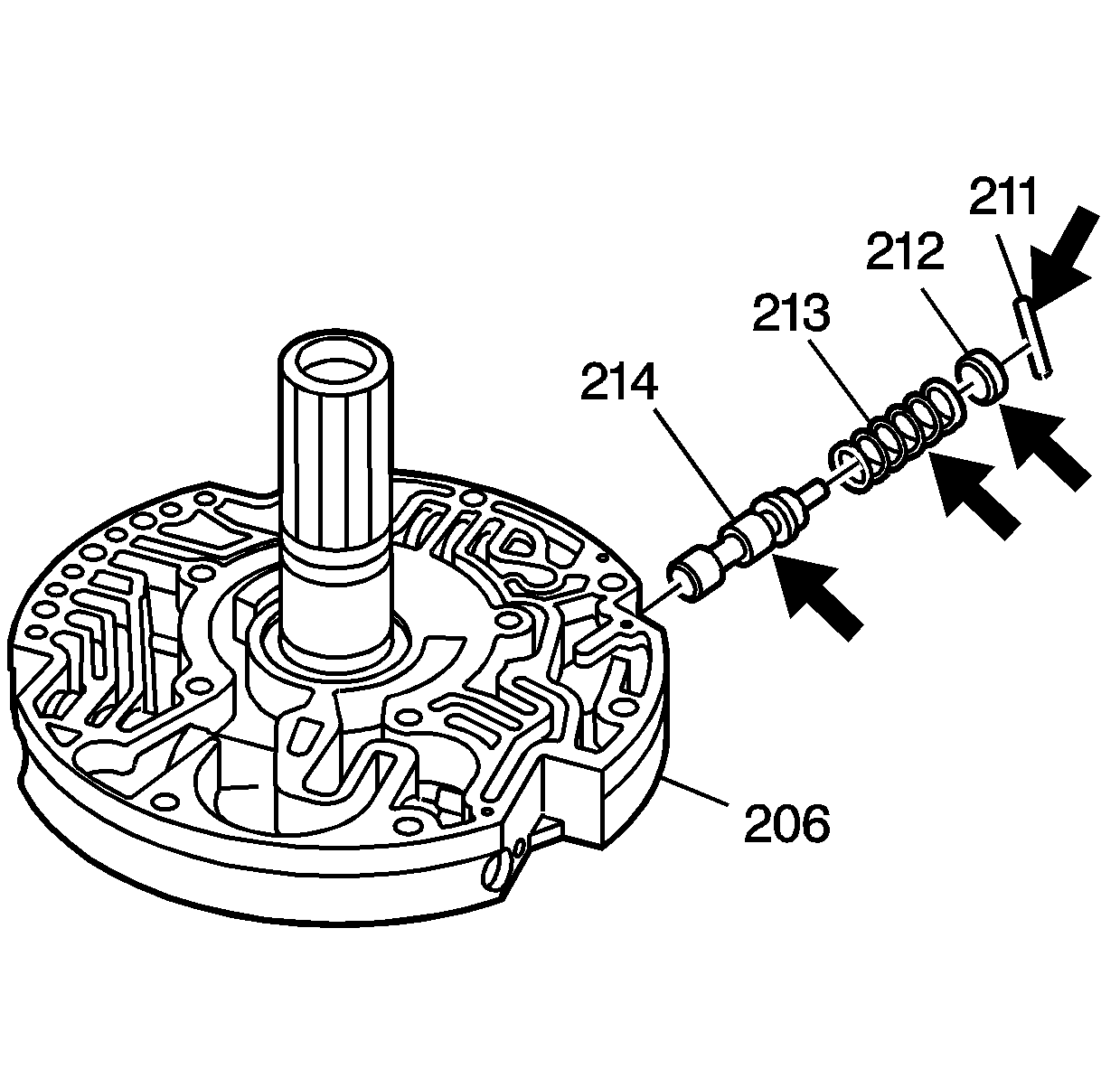 211
212
213
214
206