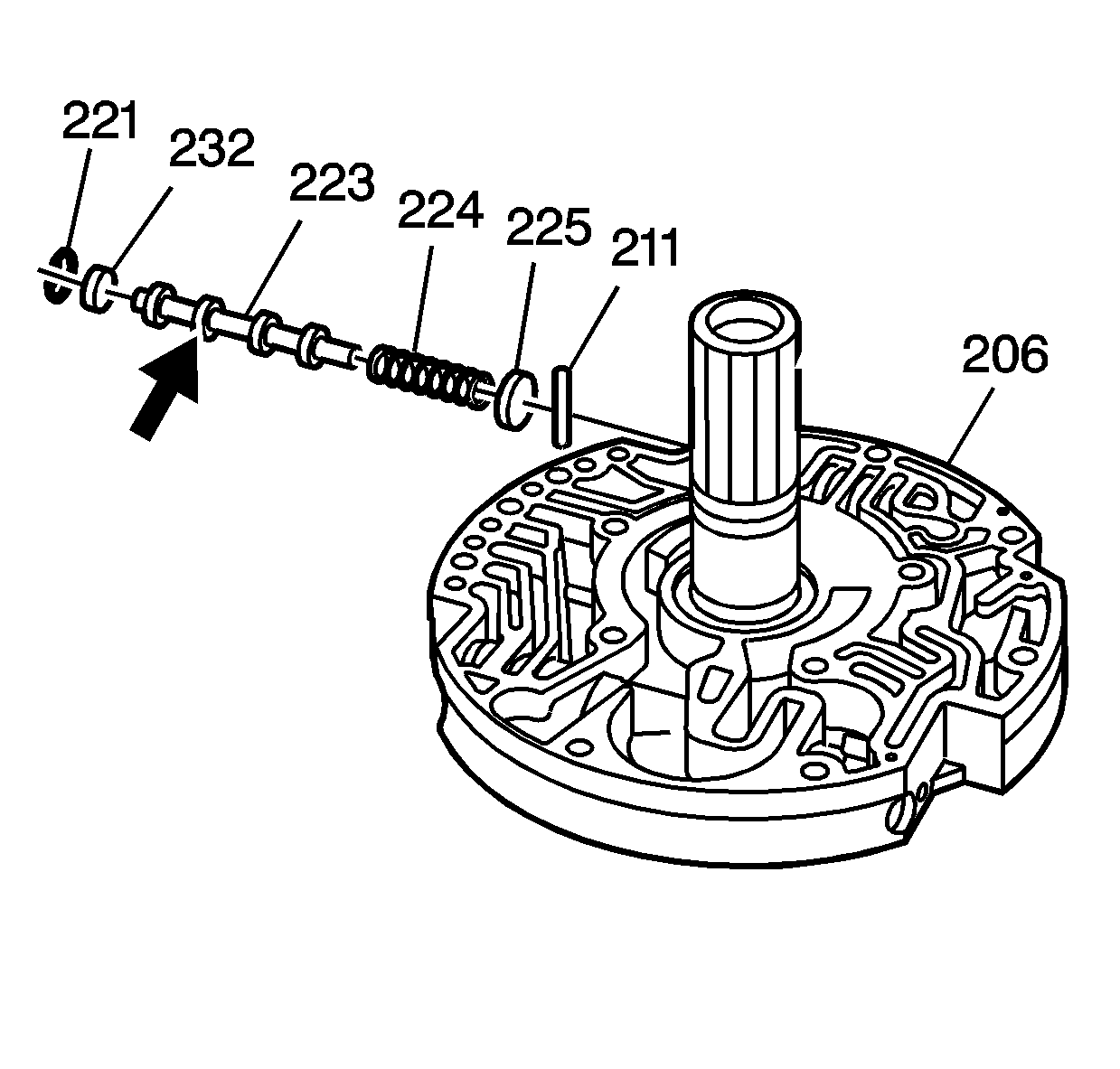 221
232
223
224
225
211
206