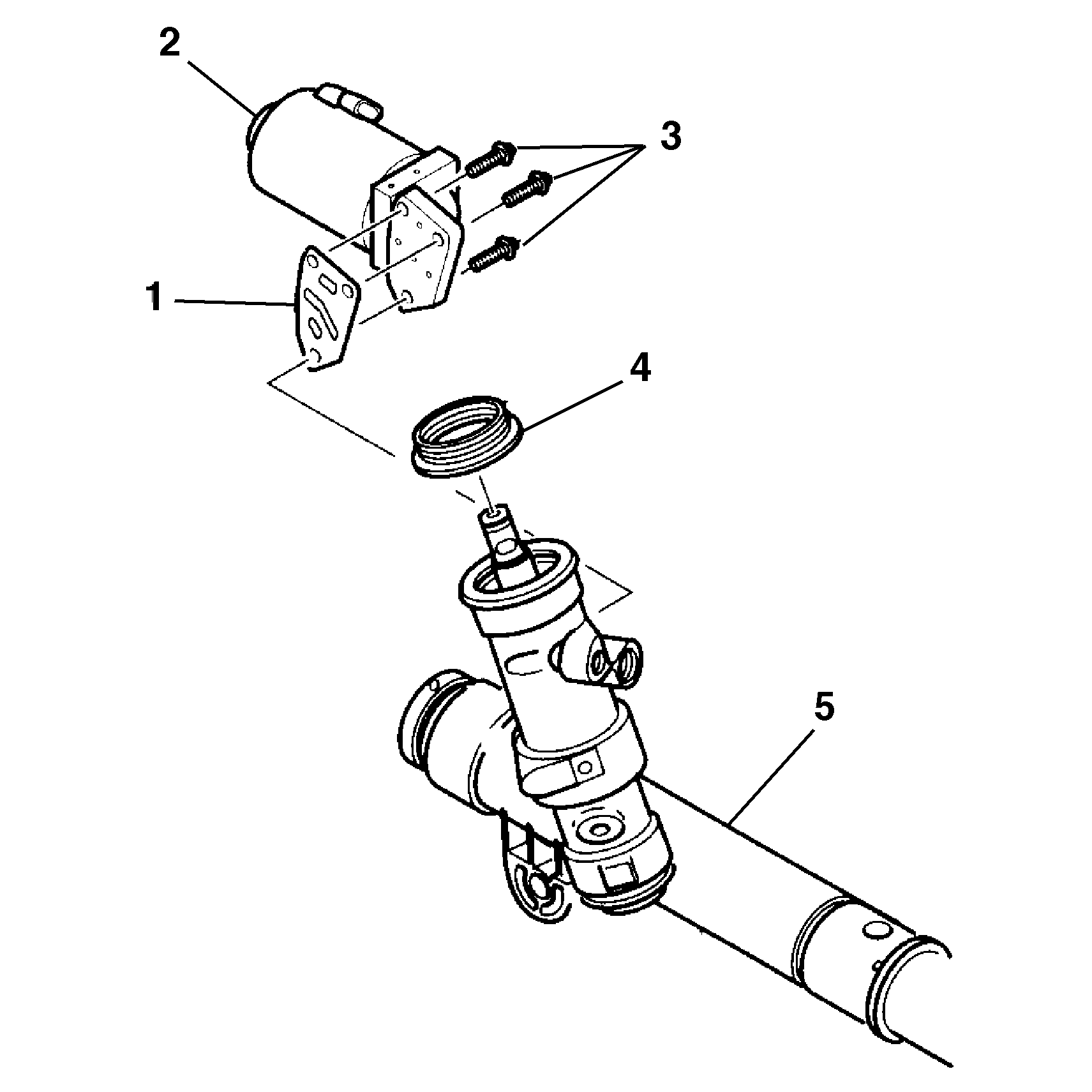 2
3
1
4
5