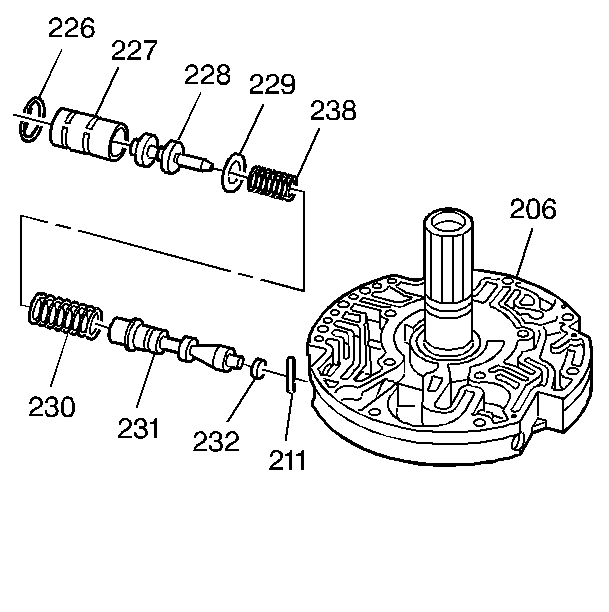 226
227
228
229
238
206
230
231
232
211