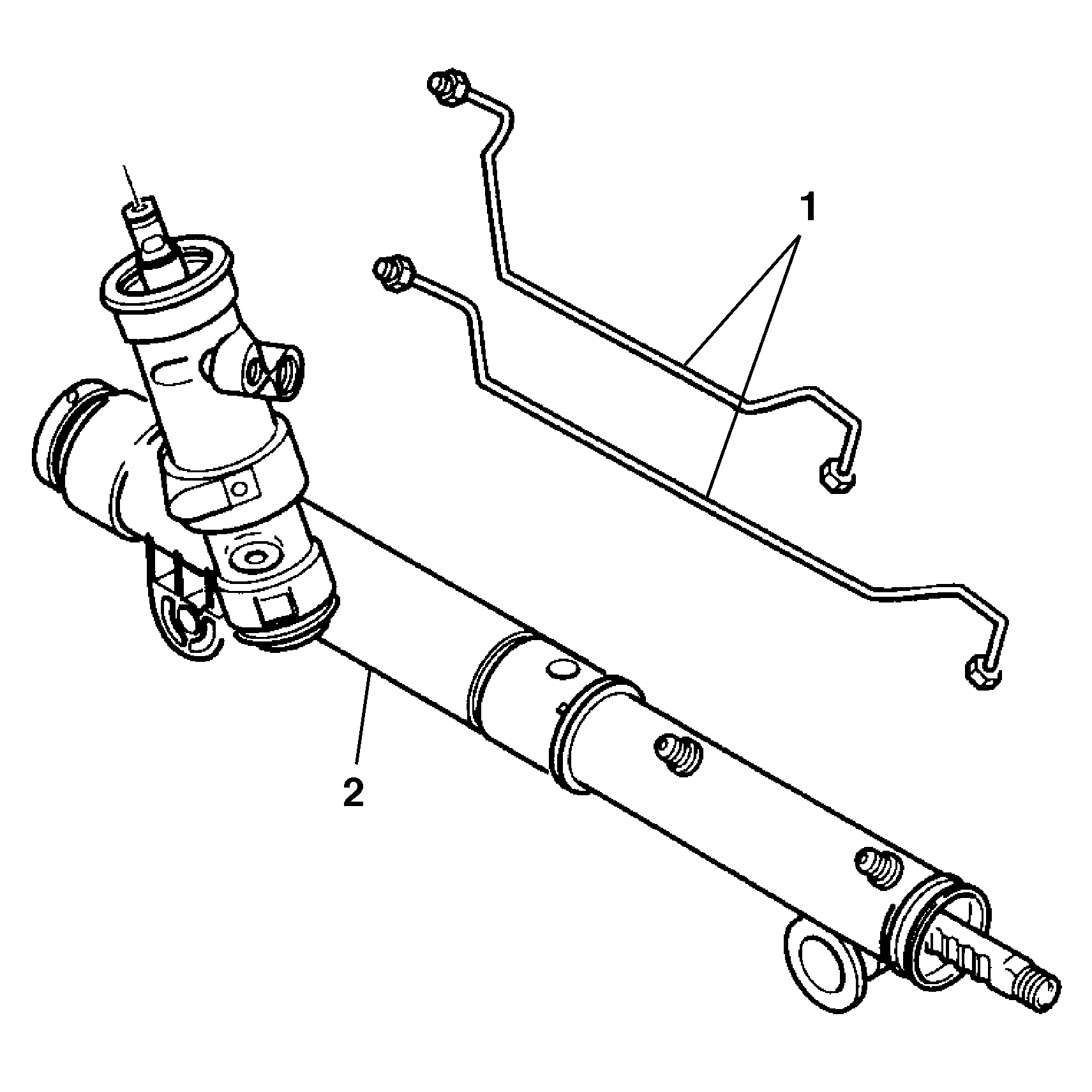 1
2