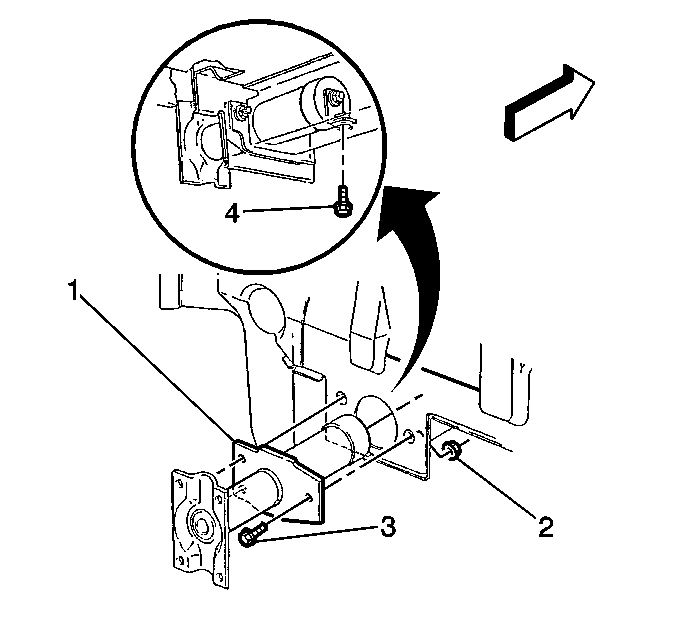 4
1
3
2