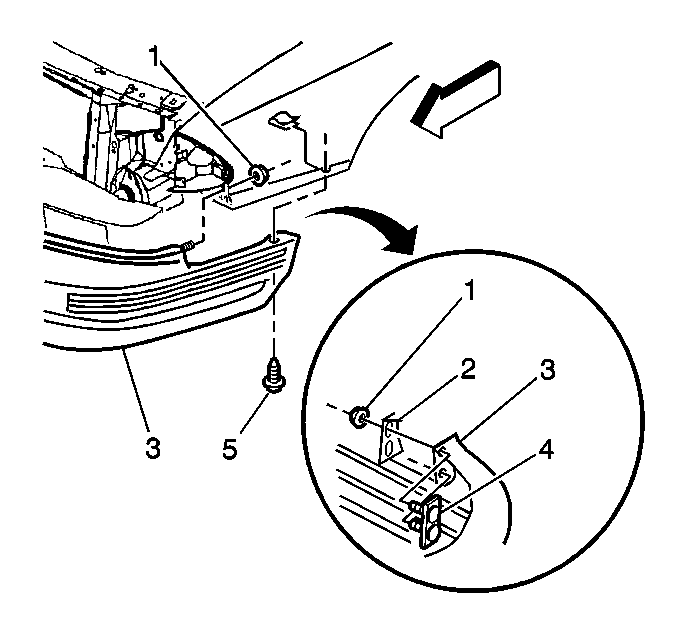 1
3
5
1
2
3
4