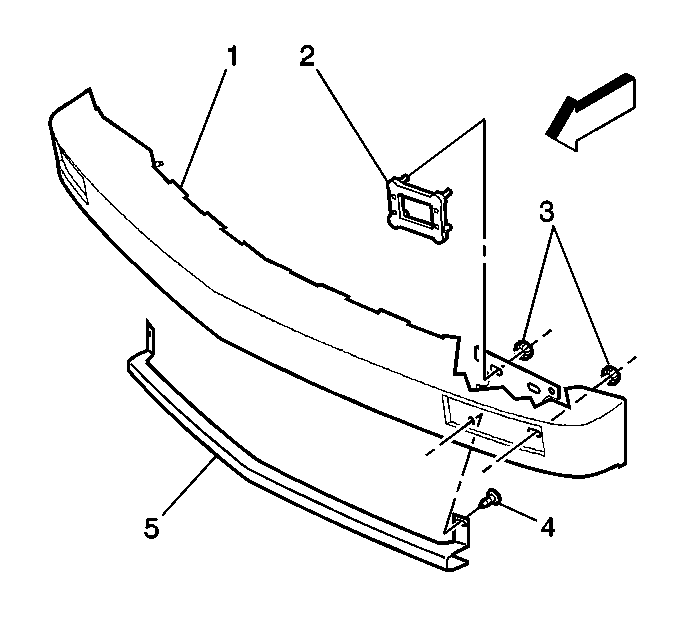 1
2
3
4
5