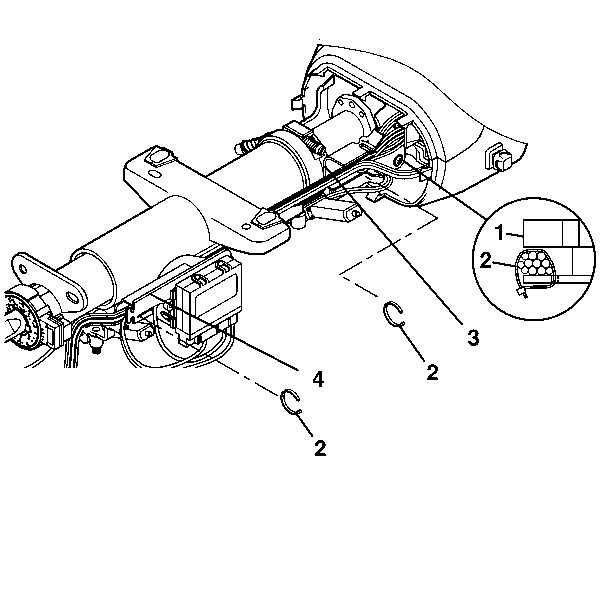 1
2
3
2
4
2