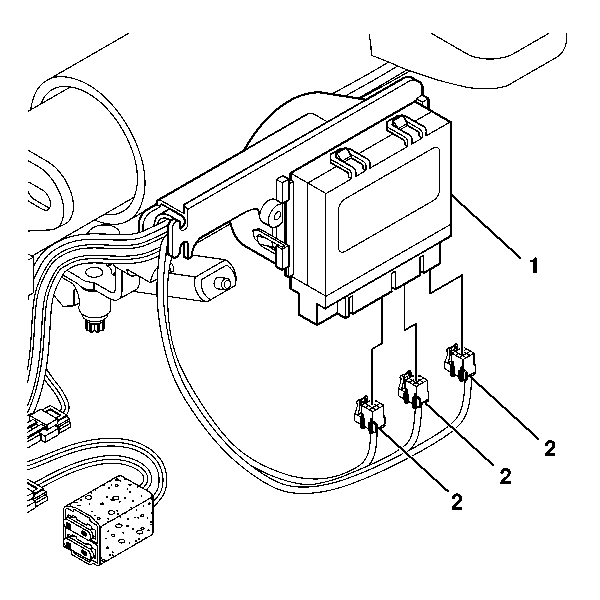 1
2
2
2