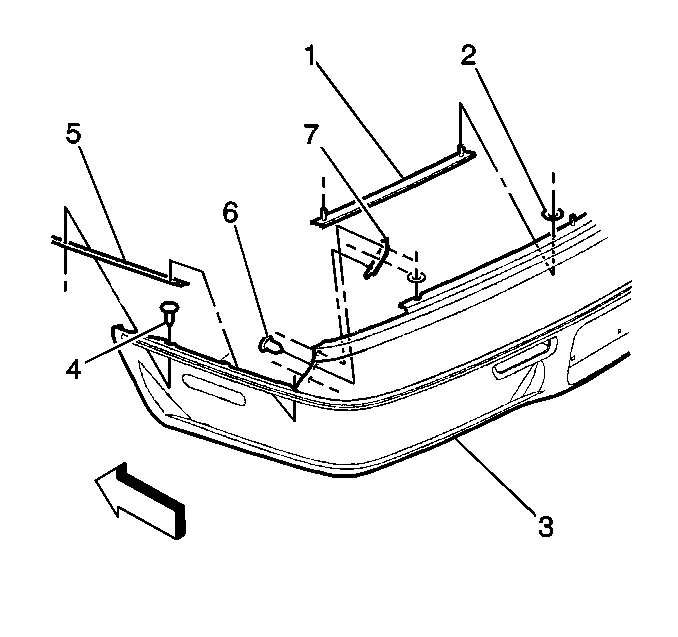 1
2
5
7
6
4
3