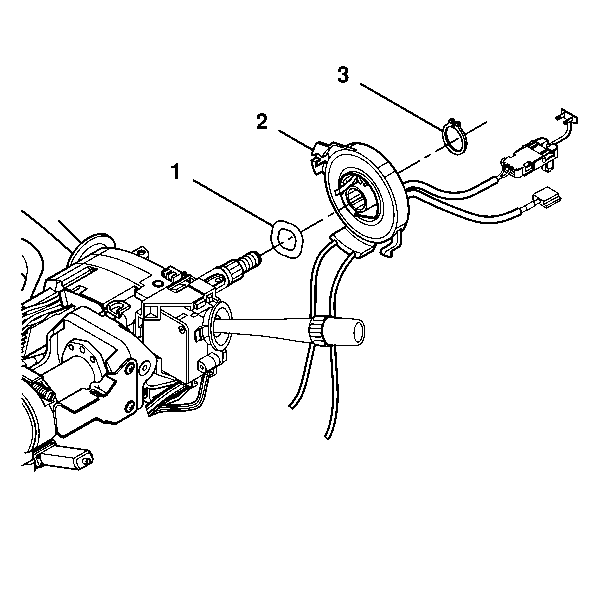 3
2
1