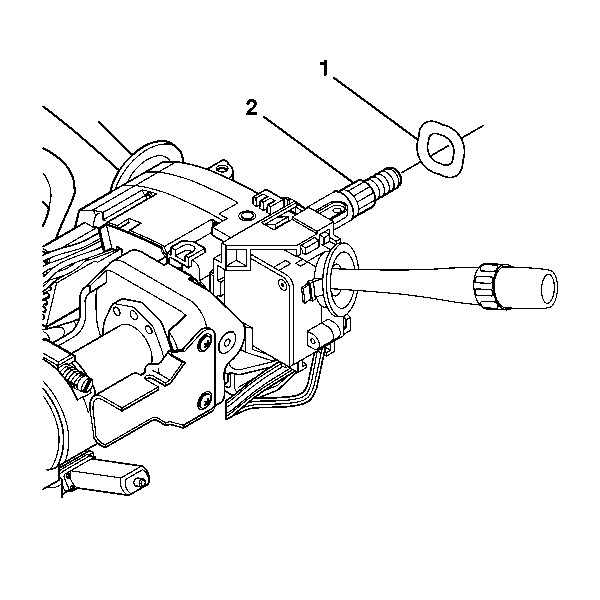 1
2