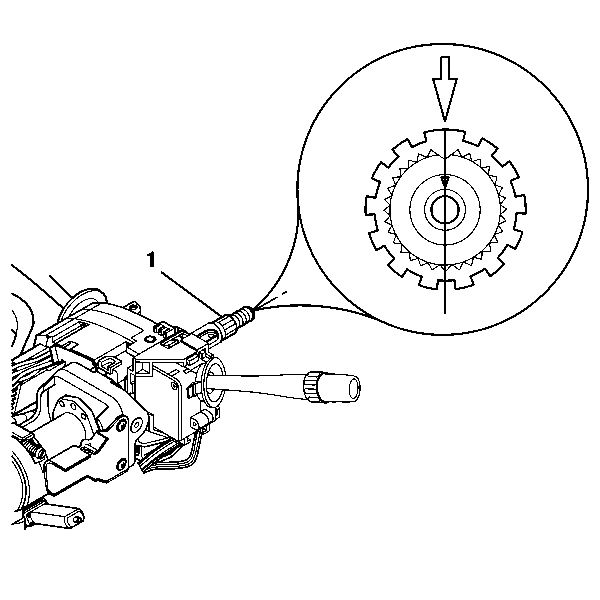 1