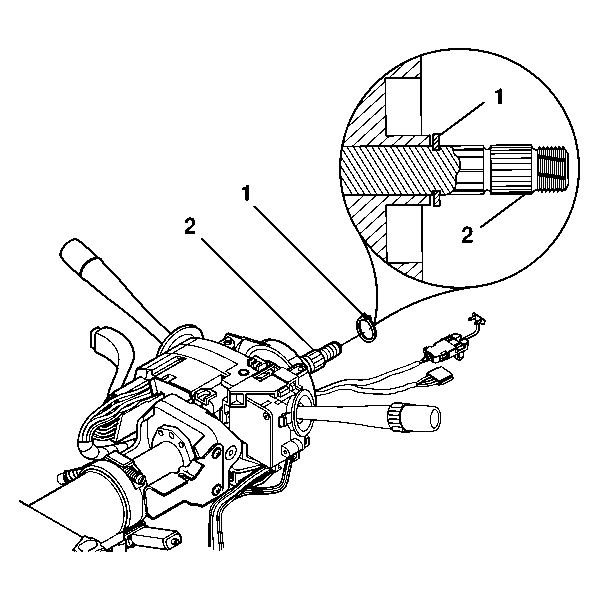 1
2
1
2