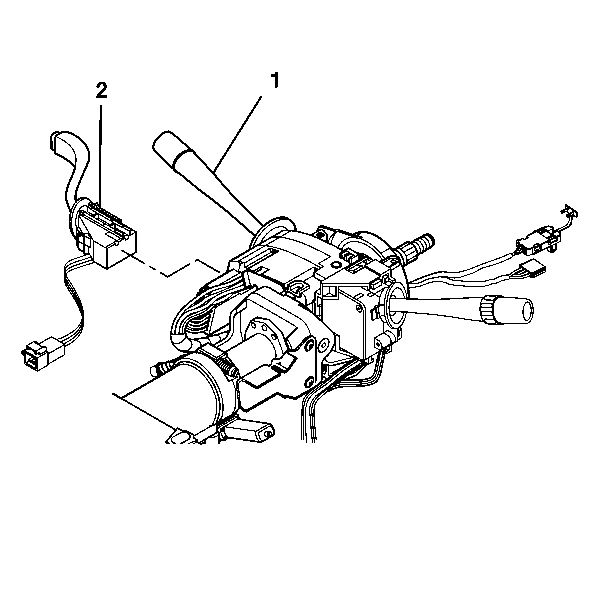 2
1