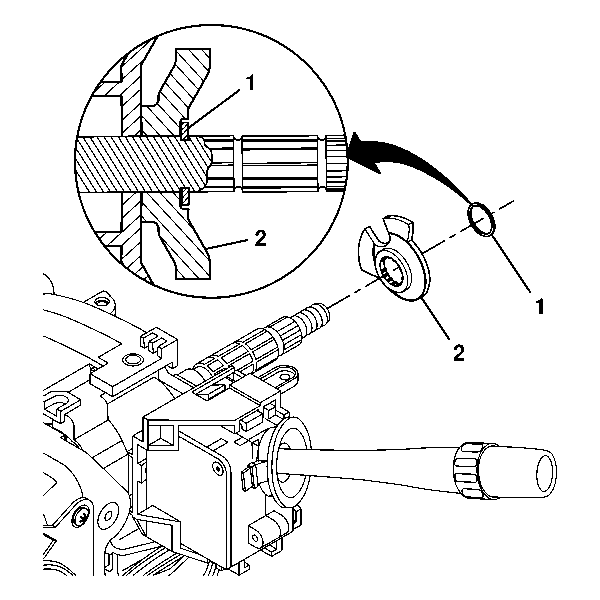 1
2
1
2