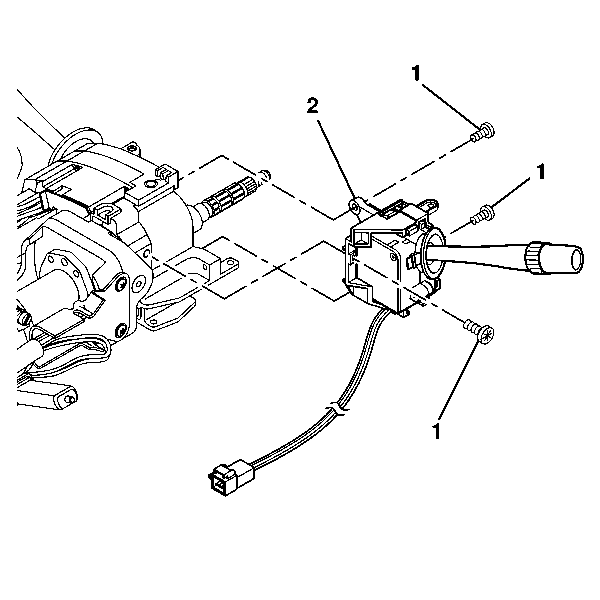 1
2
1
1