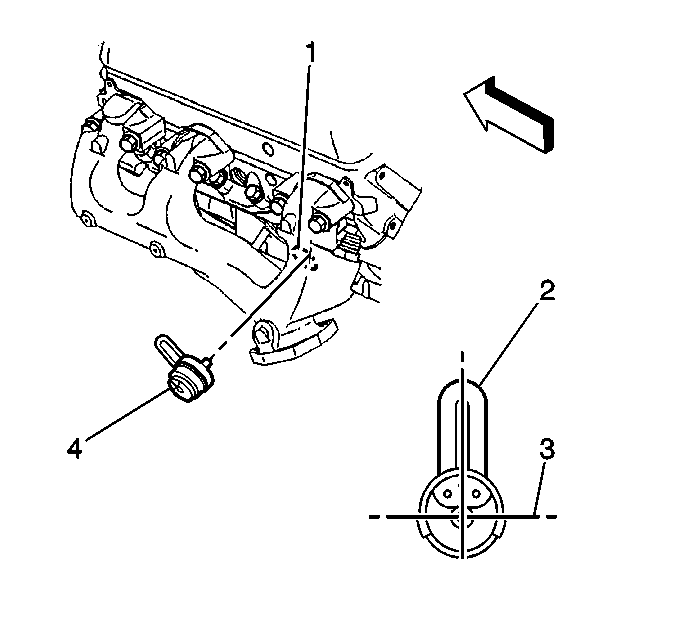 1
2
3
4