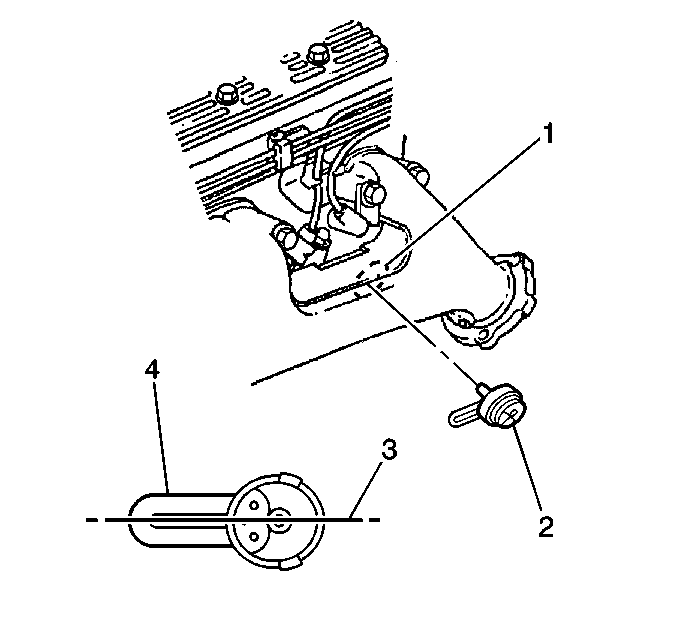 1
4
3
2