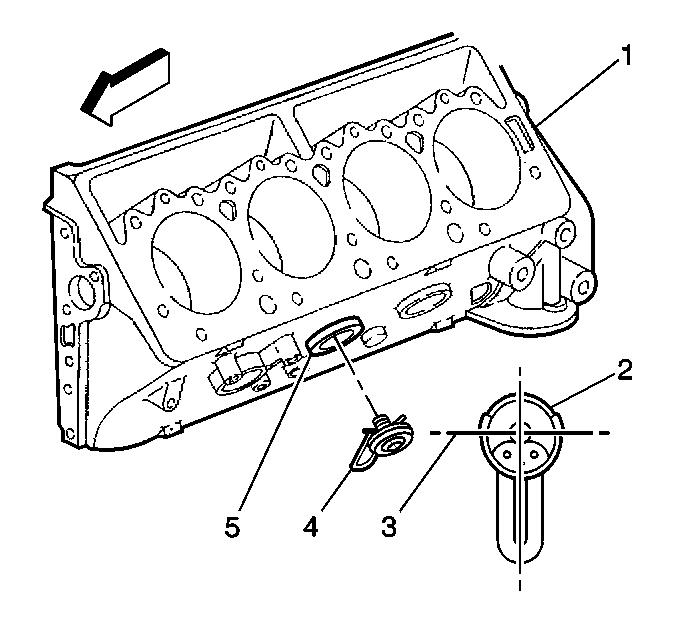 1
2
5
4
3