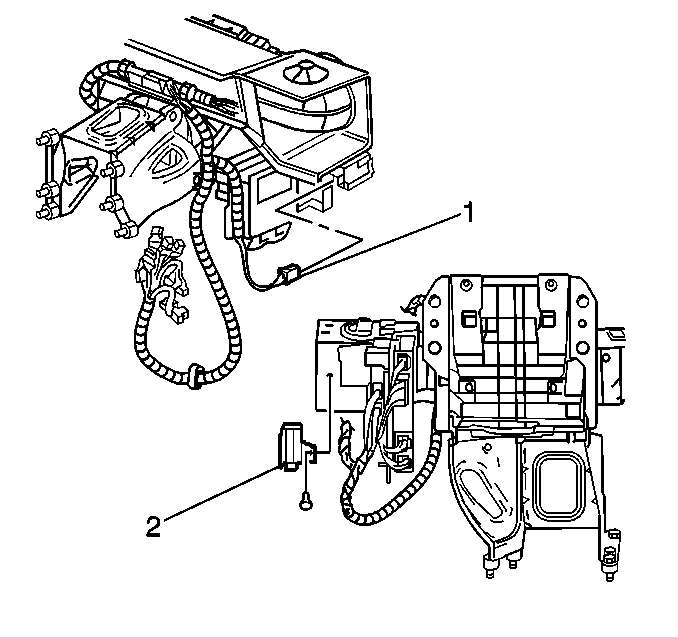 1

2