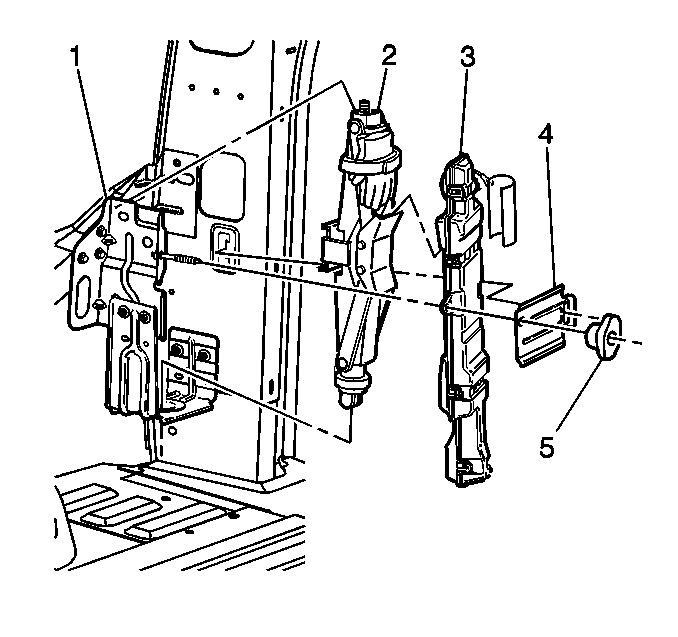 1
2
3
4
5