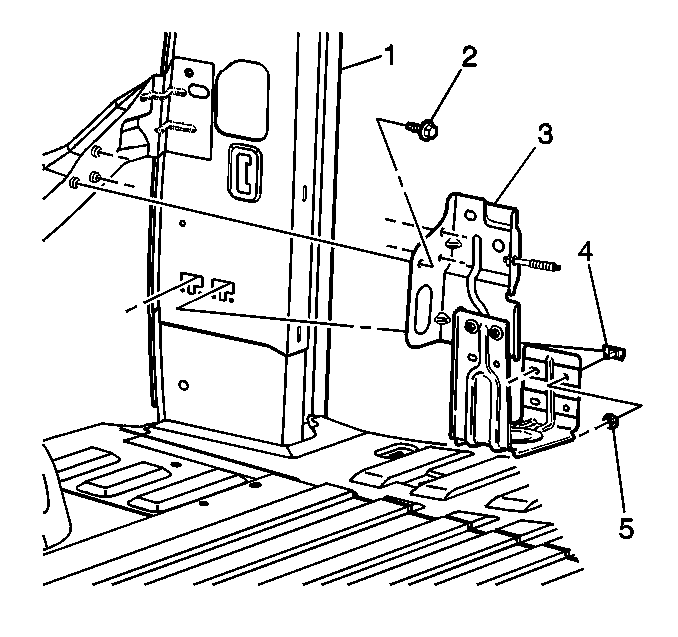 1
2
3
4
5