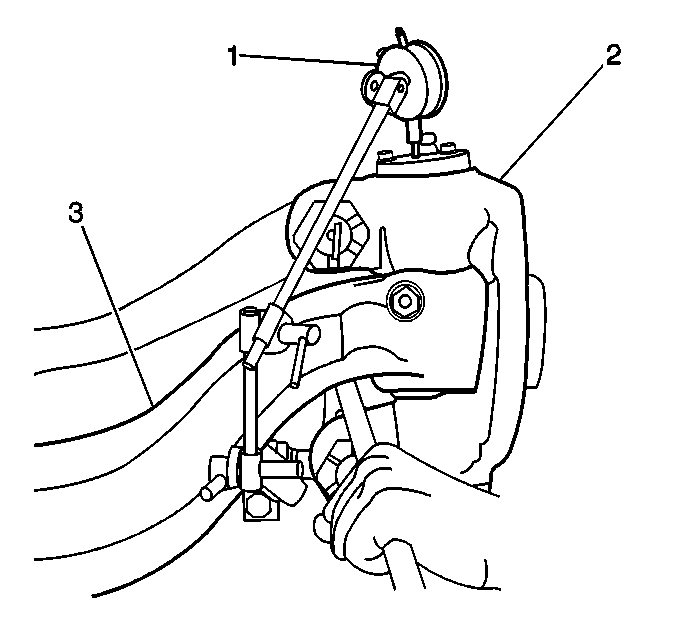 1
2
3