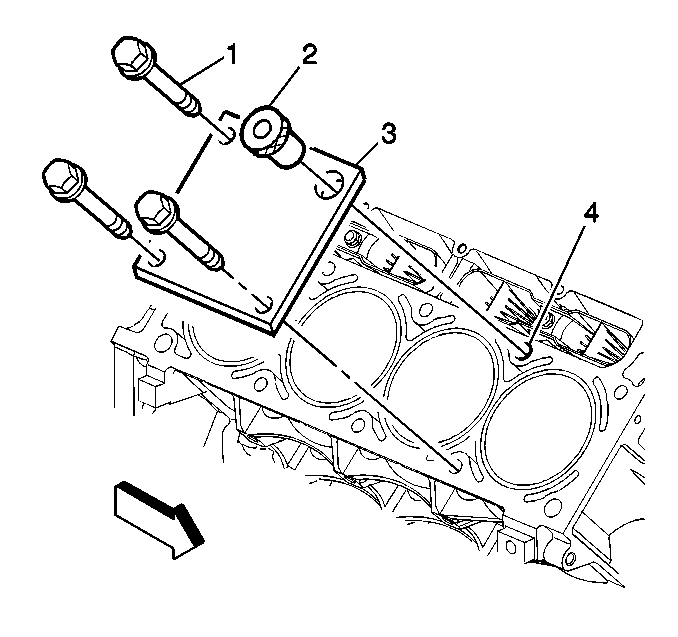 1
2
3
4