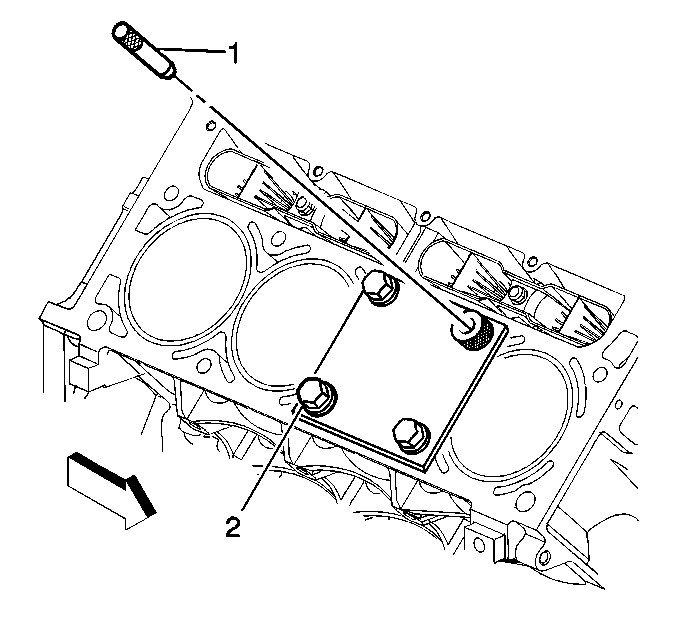 1
2