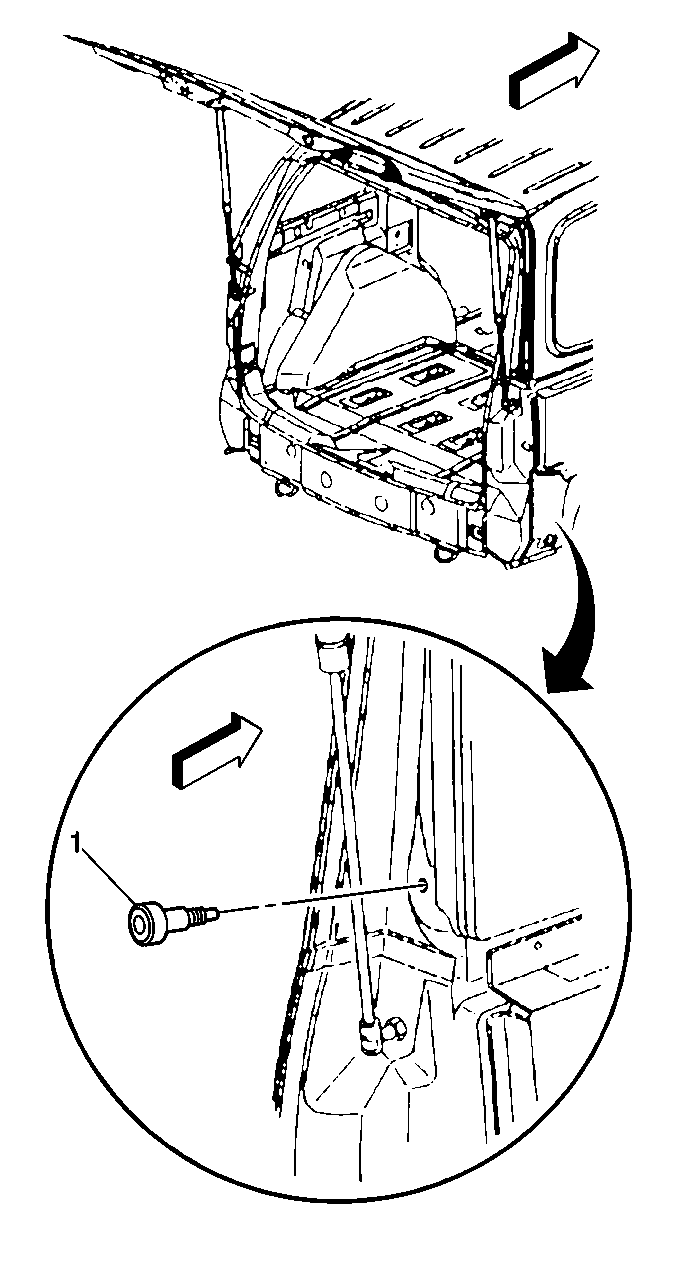 1