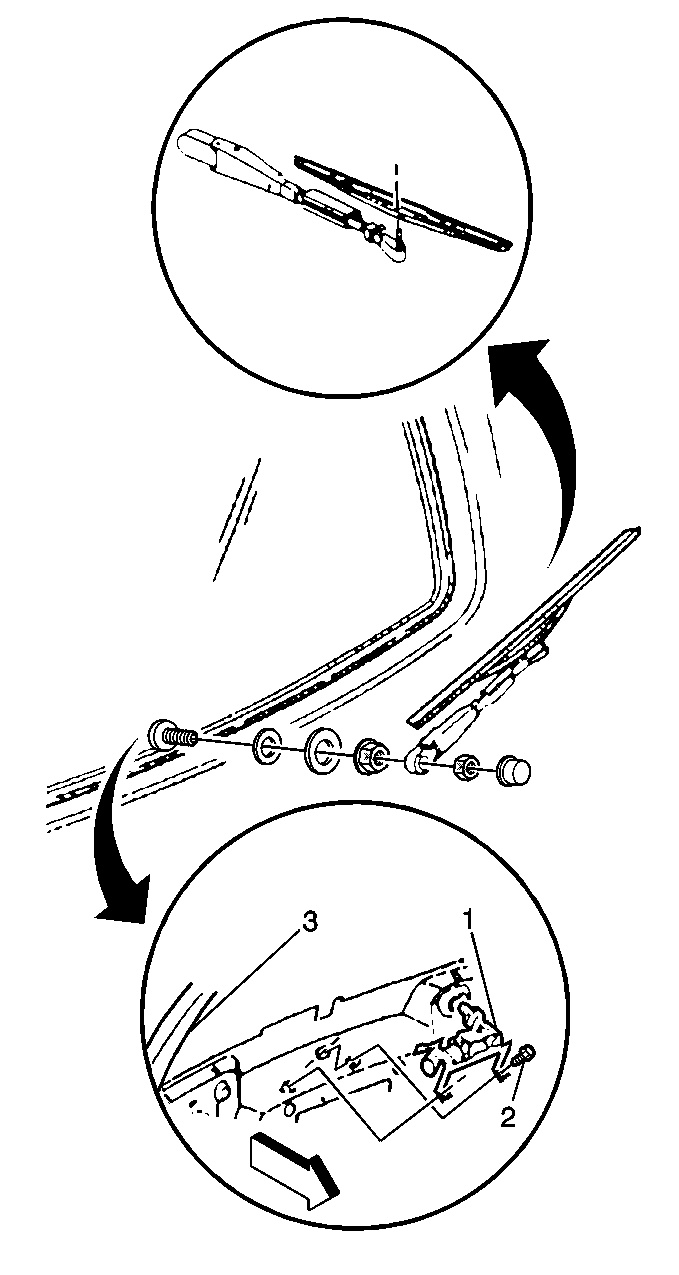 3
1
2