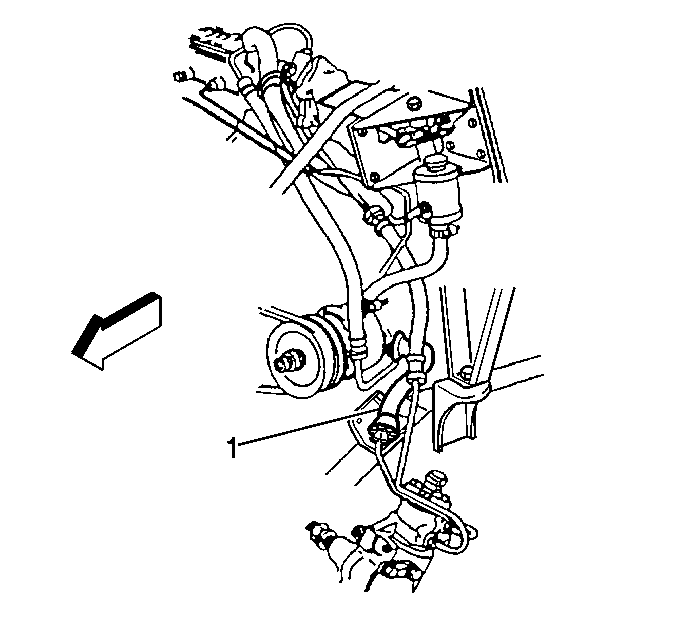 1