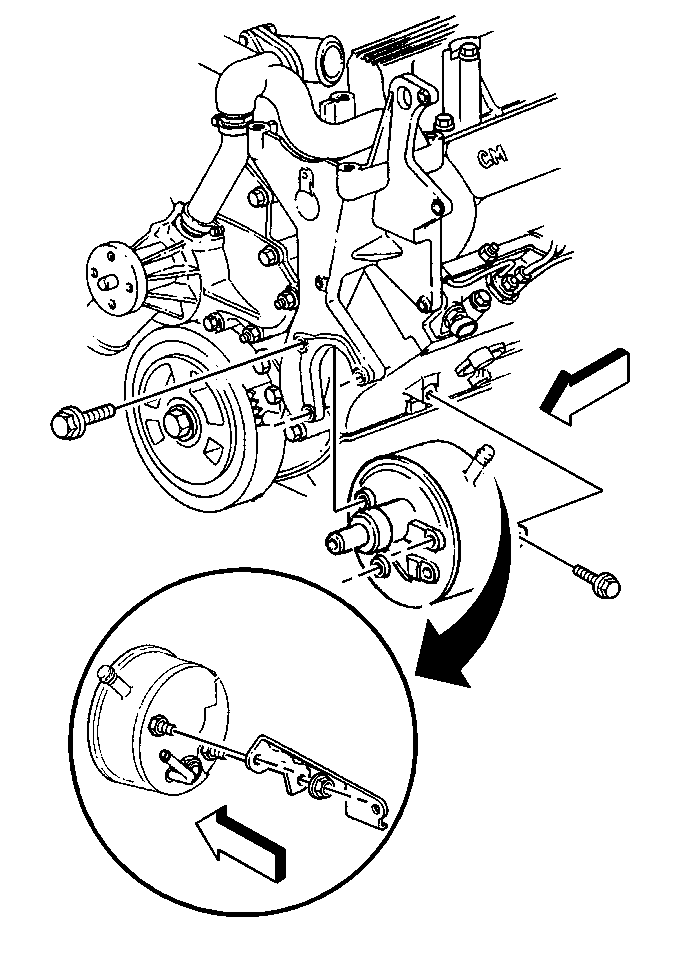 GM