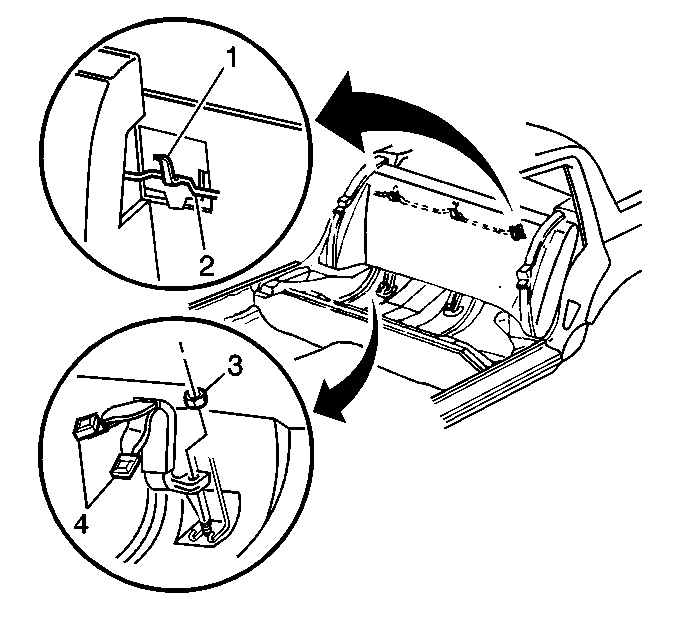 1
2
3
4