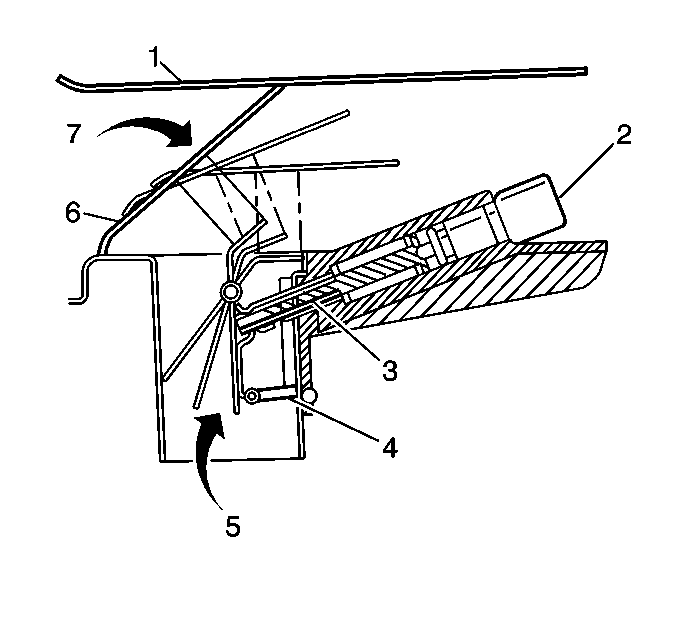 1
7
2
6
3
4
5