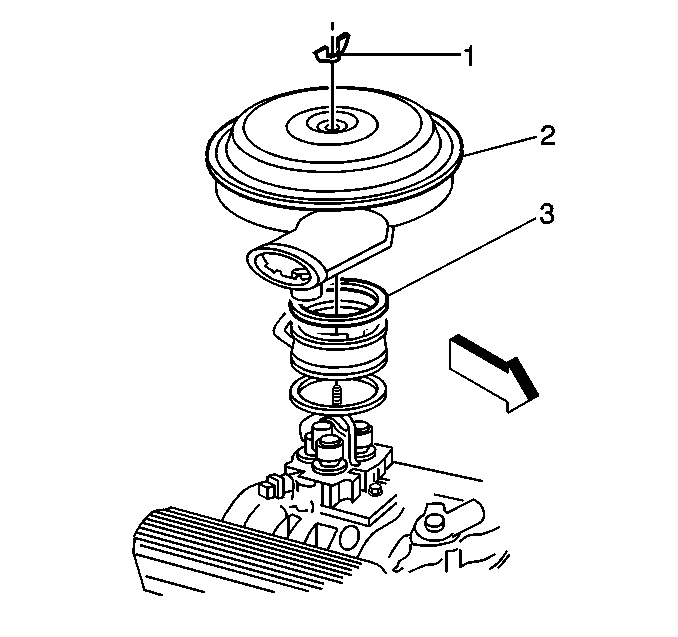 1
2
3