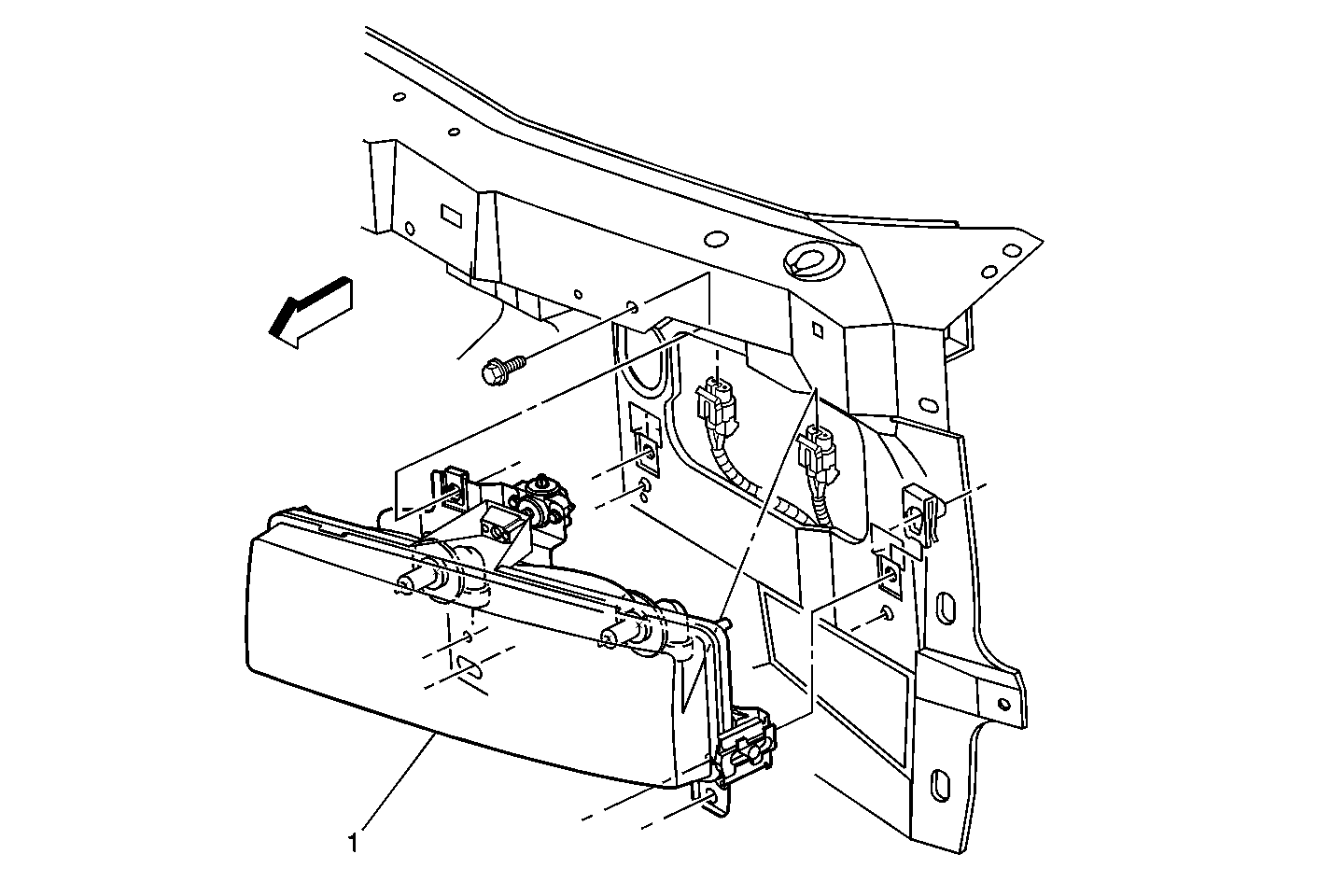 1