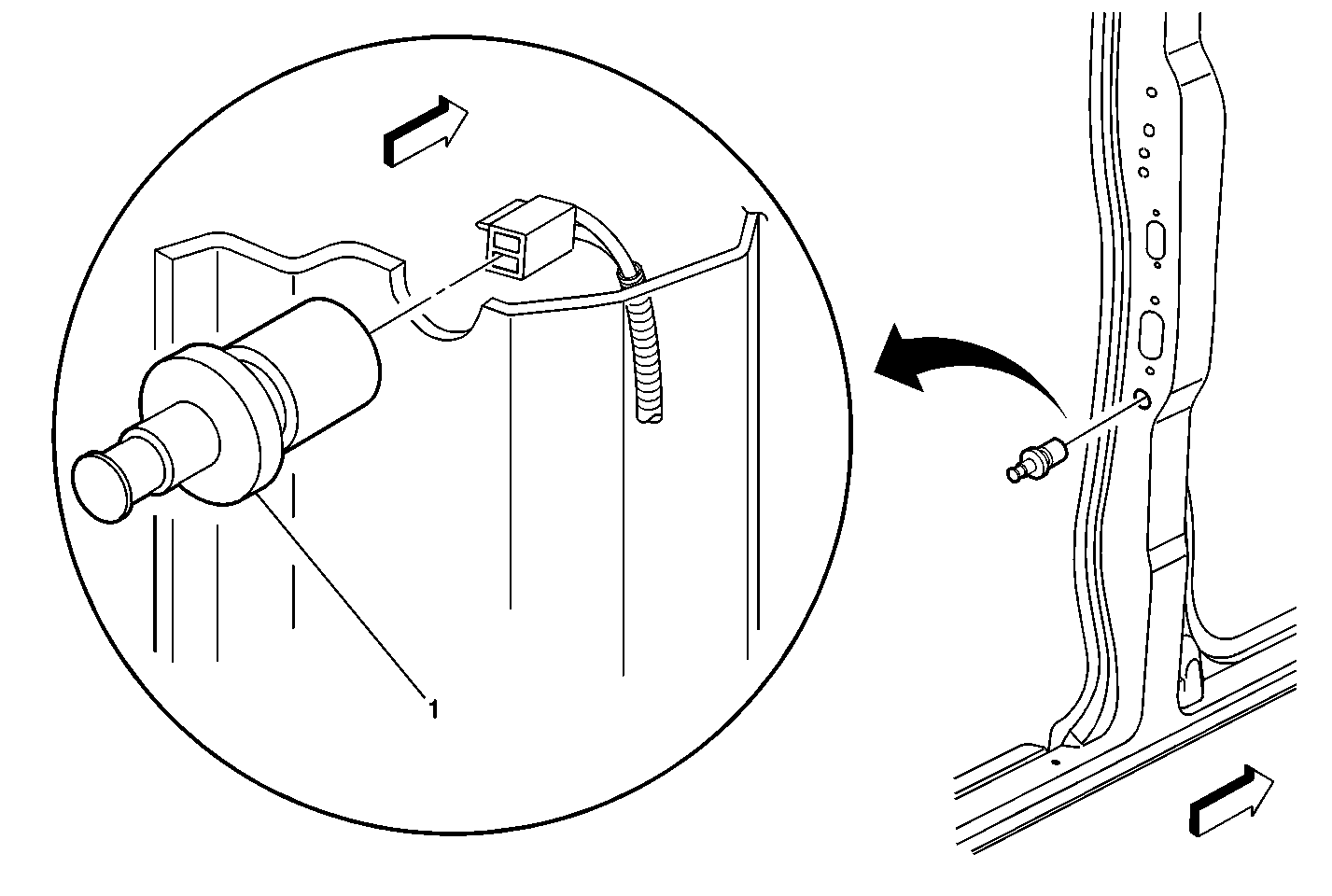 1