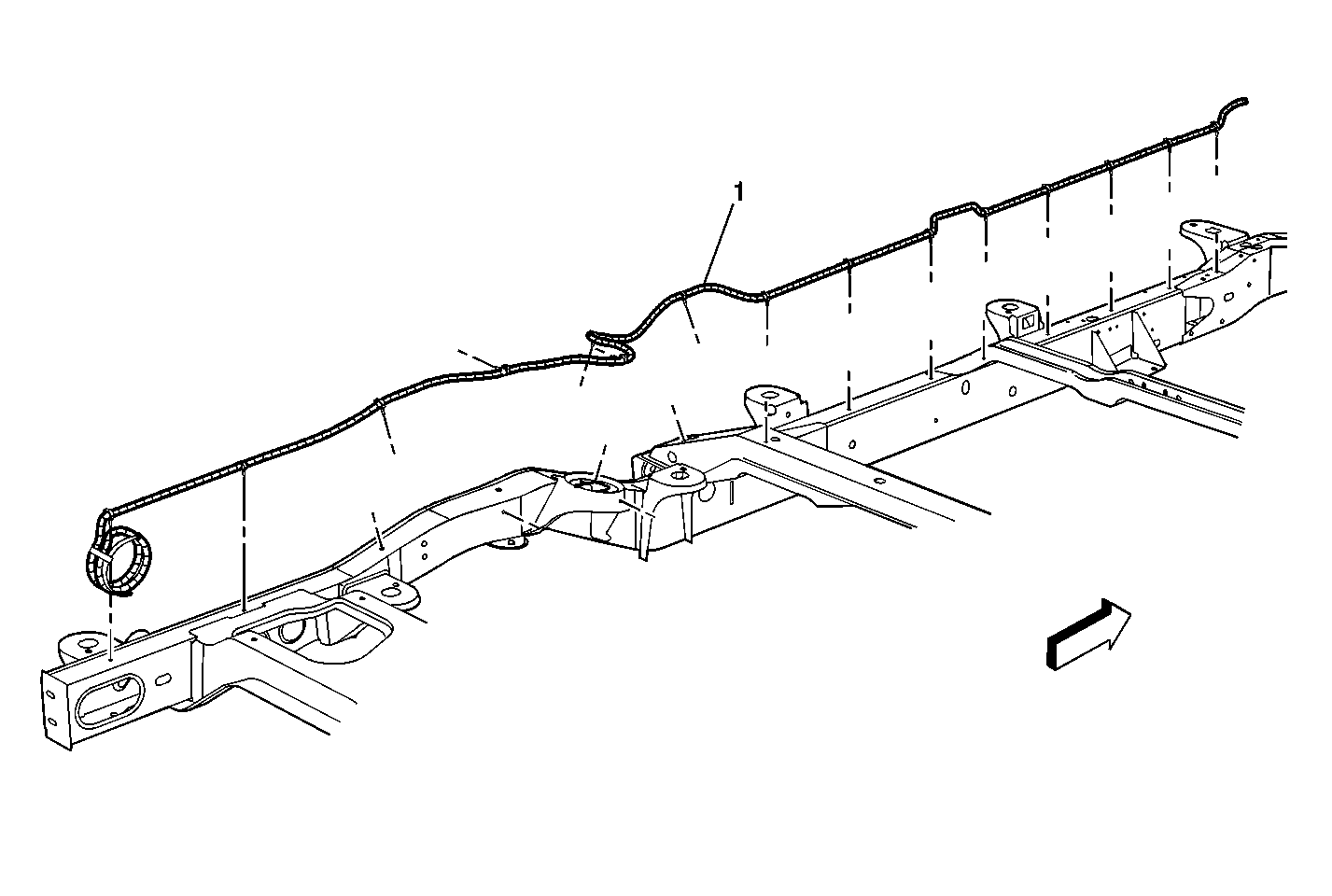 1