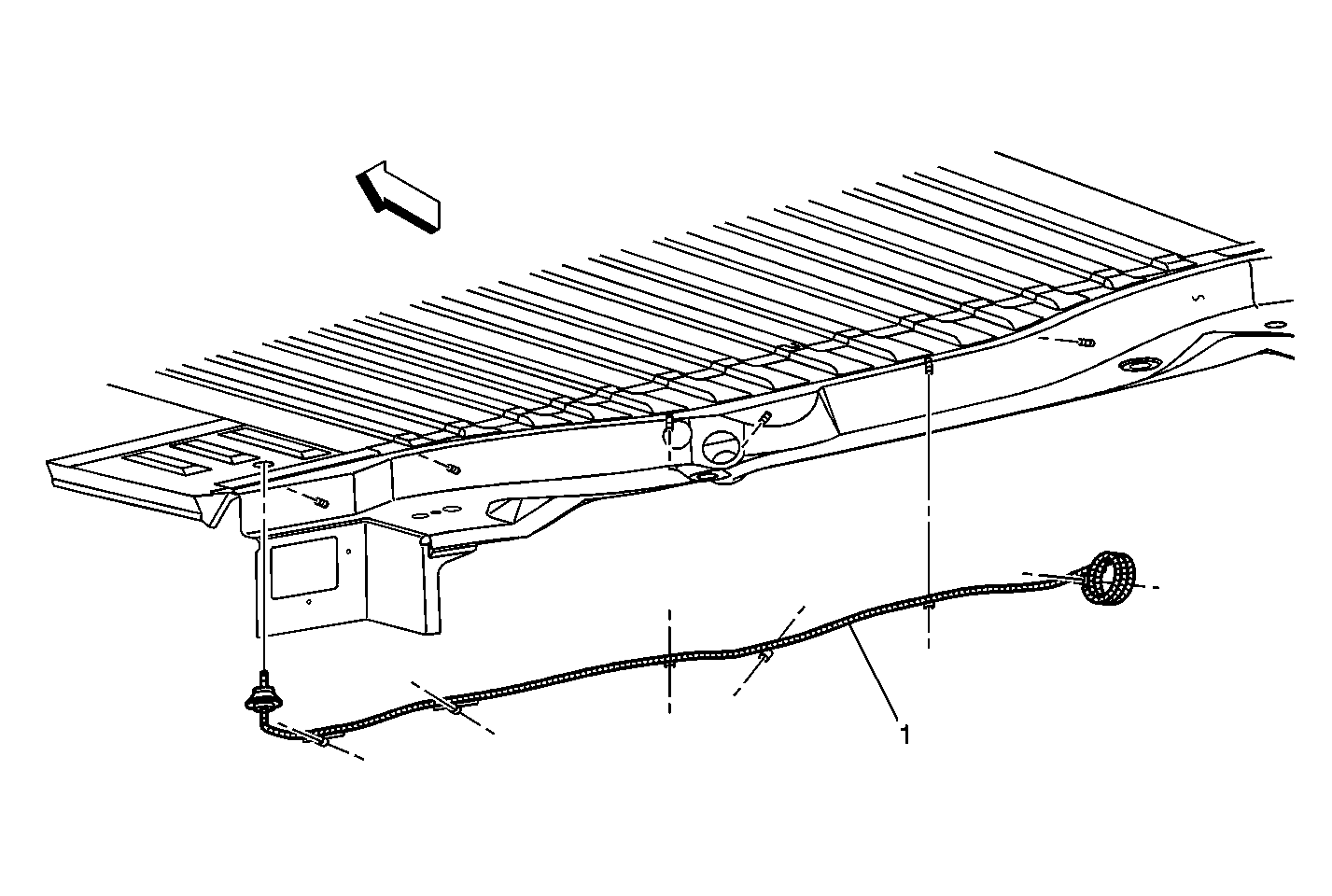 1