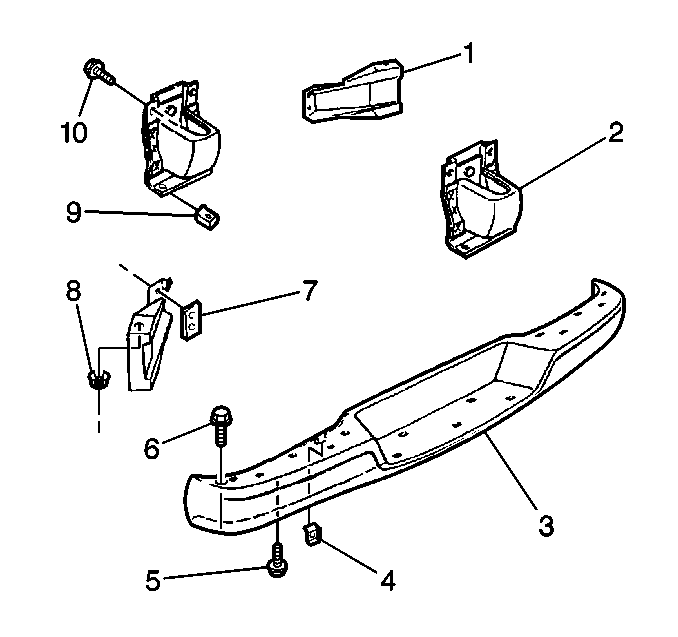 1
10
2
9
8
7
6
3
5
4