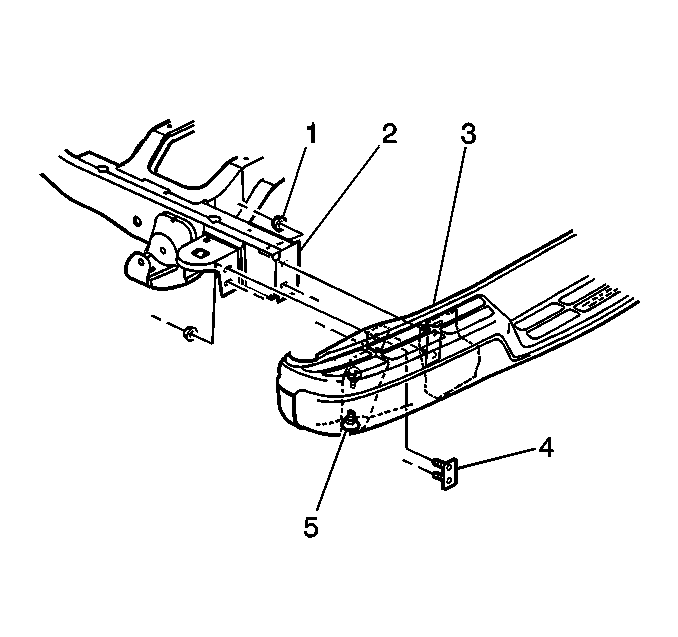 1
2
3
4
5