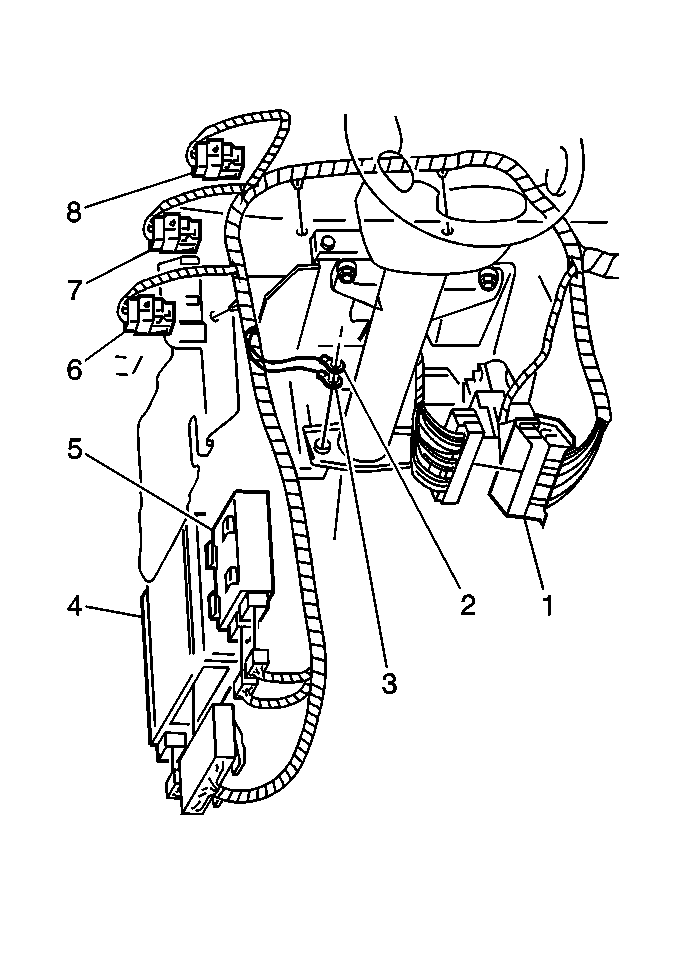 8
7
6
5
4
3
2
1